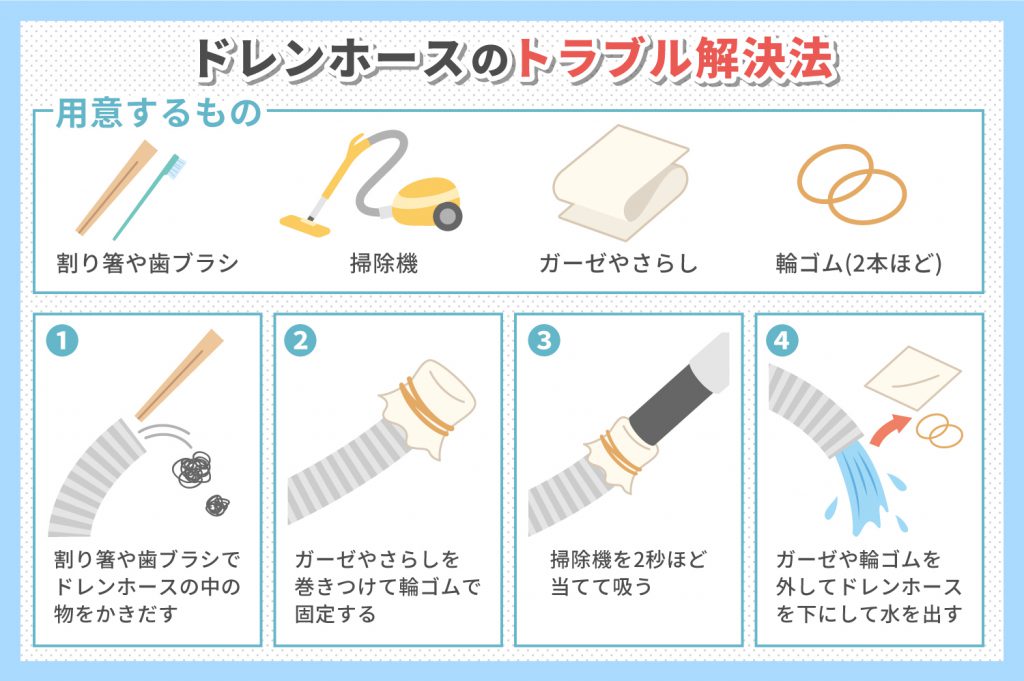 ドレンホースのトラブル解決法

用意するもの

割り箸や歯ブラシ

掃除機

ガーゼやさらし

輪ゴム(2本ほど)

1
割り箸や歯ブラシでドレンホースの中の物をかきだす

2
ガーゼやさらしを巻きつけて輪ゴムで固定する

3
掃除機を2秒ほど当てて吸う

4
ガーゼや輪ゴムを外してドレンホースを下にして水を出す